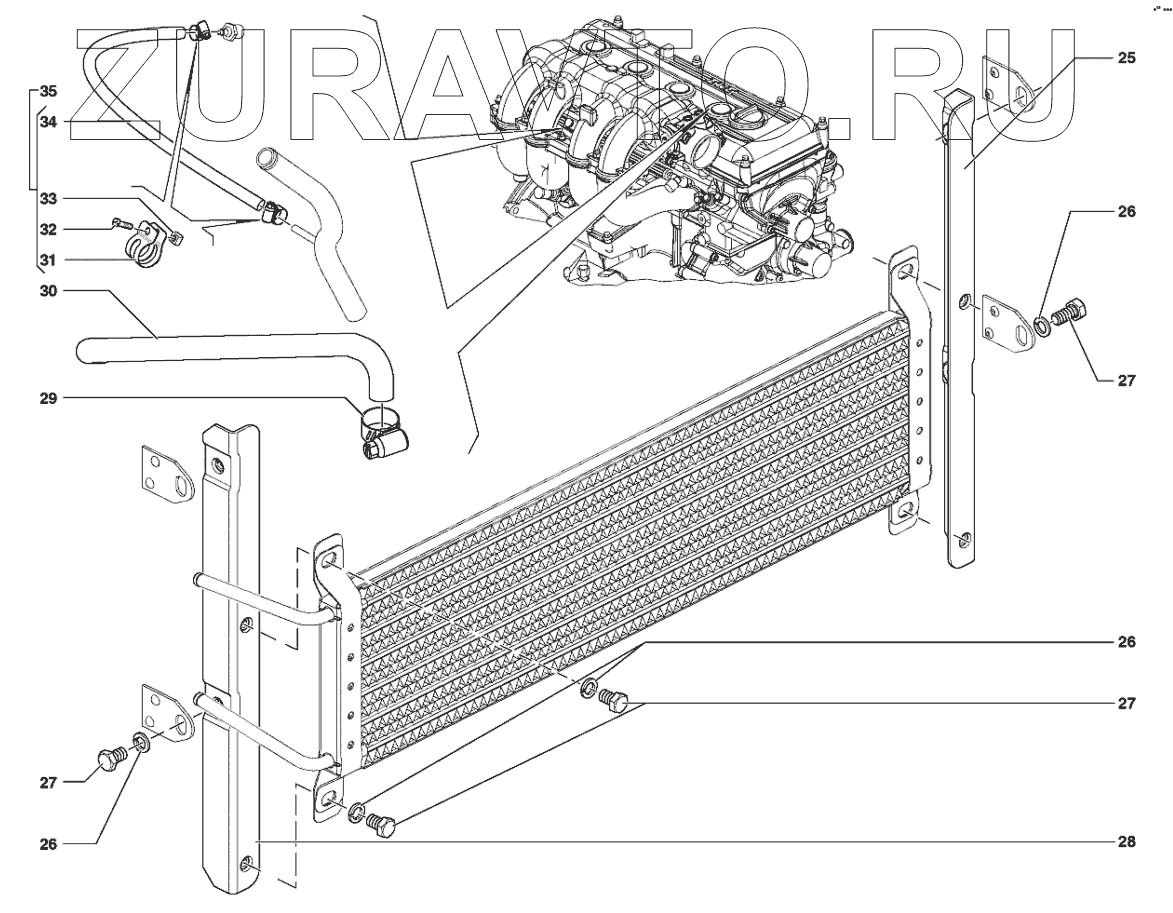 ZURAVTO.RU

35
34
33
32
31
30
29
25
26
27
26
27
27
26
28